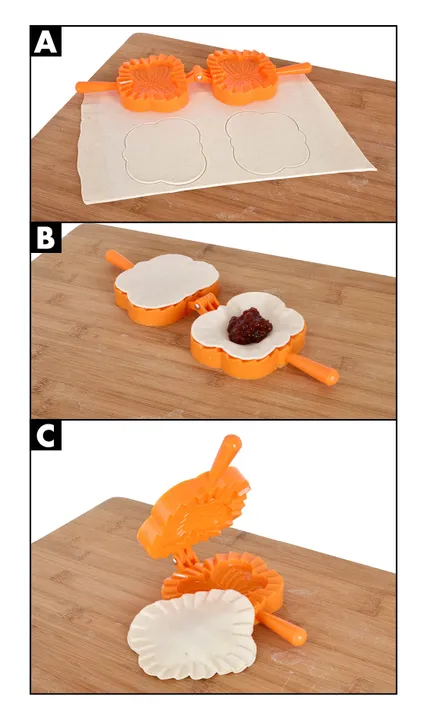 A

B

C